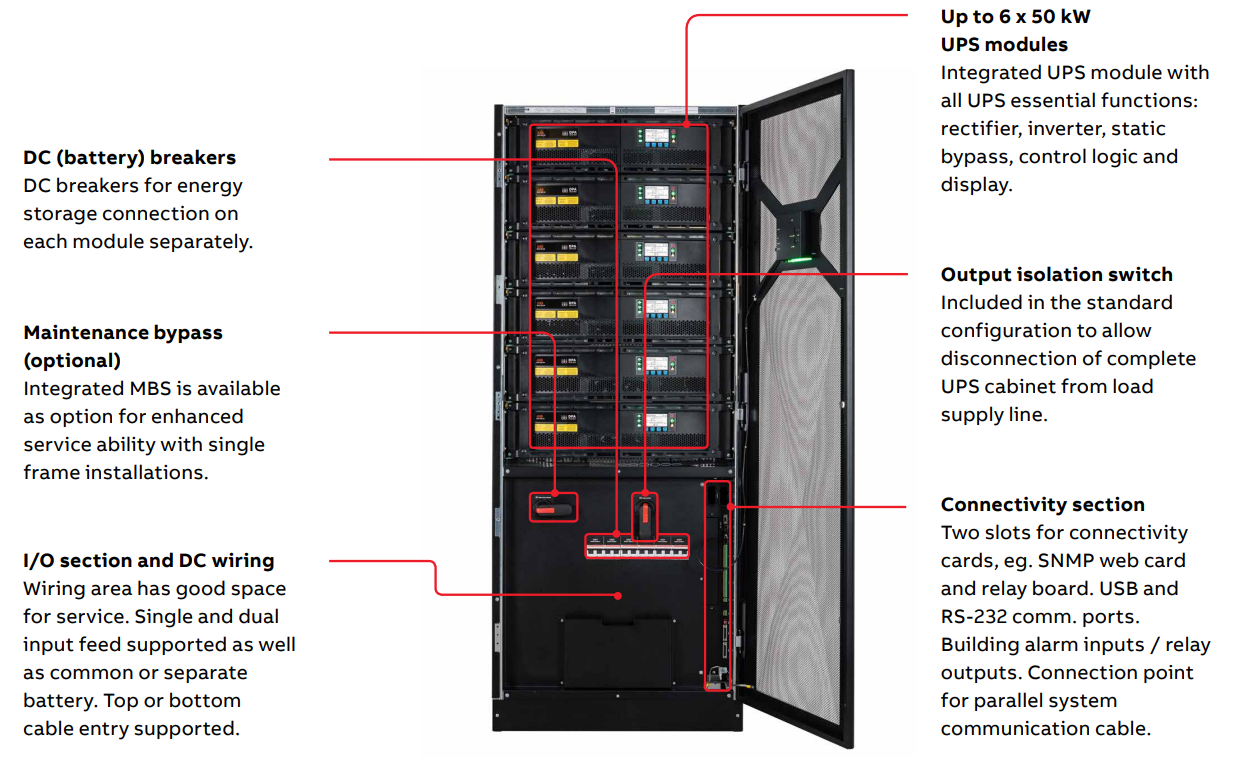 DC (battery) breakers
DC breakers for energy storage connection on each module separately.

Maintenance bypass (optional)
Integrated MBS is available as option for enhanced service ability with single frame installations.

I/O section and DC wiring
Wiring area has good space for service. Single and dual input feed supported as well as common or separate battery. Top or bottom cable entry supported.

Up to 6 x 50 kW UPS modules
Integrated UPS module with all UPS essential functions: rectifier, inverter, static bypass, control logic and display.

Output isolation switch
Included in the standard configuration to allow disconnection of complete UPS cabinet from load supply line.

Connectivity section
Two slots for connectivity cards, eg. SNMP web card and relay board. USB and RS-232 comm. ports. Building alarm inputs / relay outputs. Connection point for parallel system communication cable.